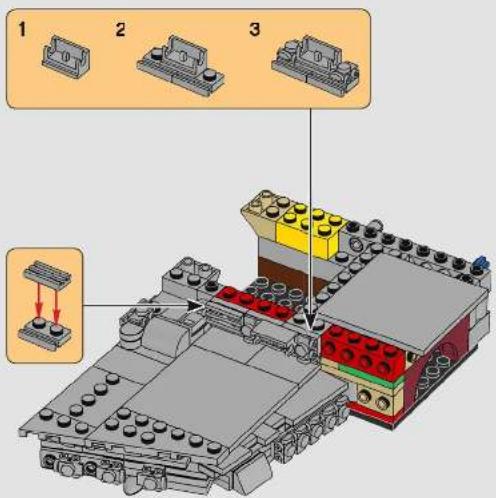 1

2

3