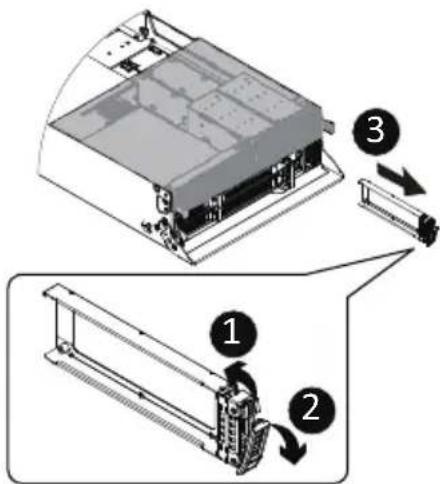 3

1

2