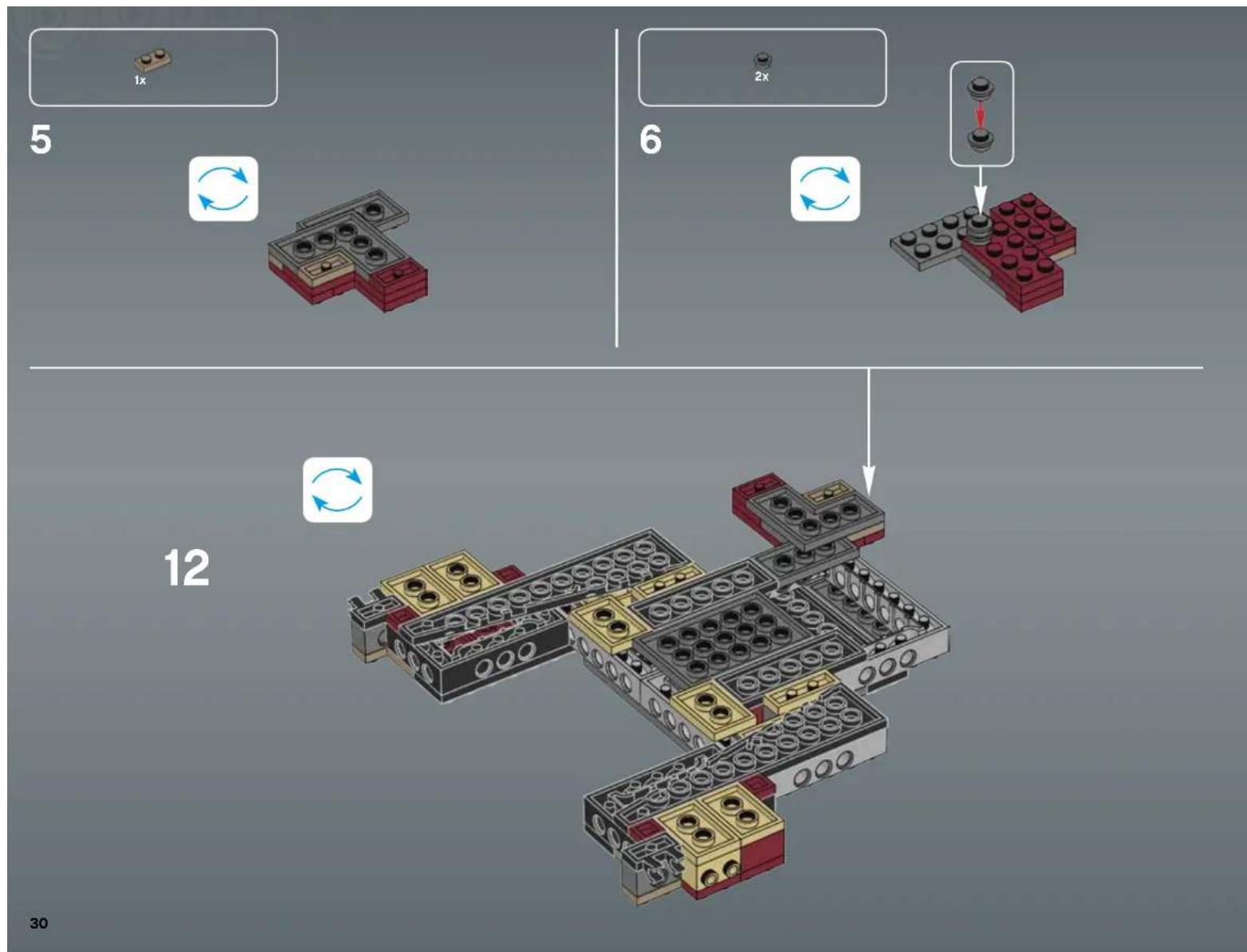 1x

5

2x

6

12

30