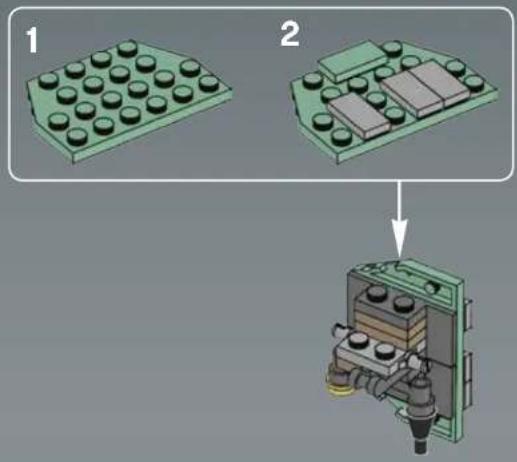 1

2