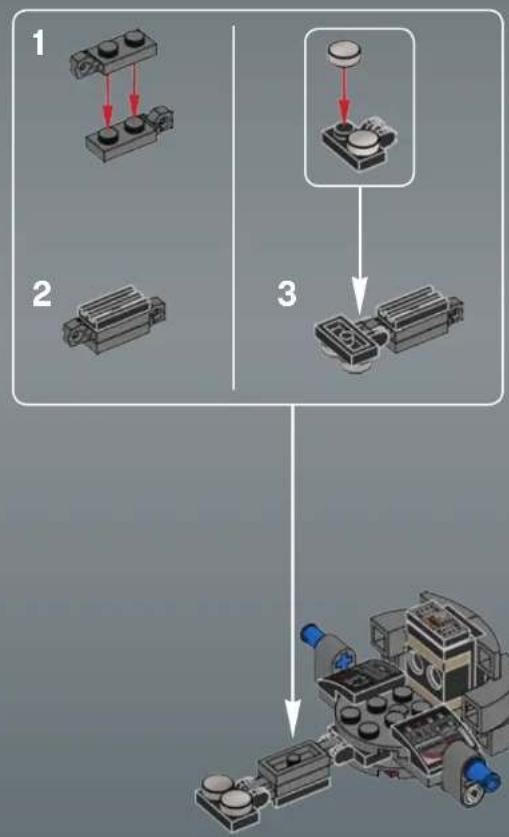 1

2

3