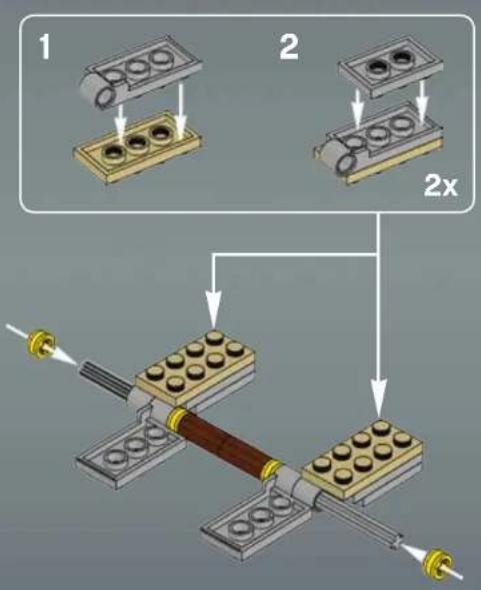 1

2

2x