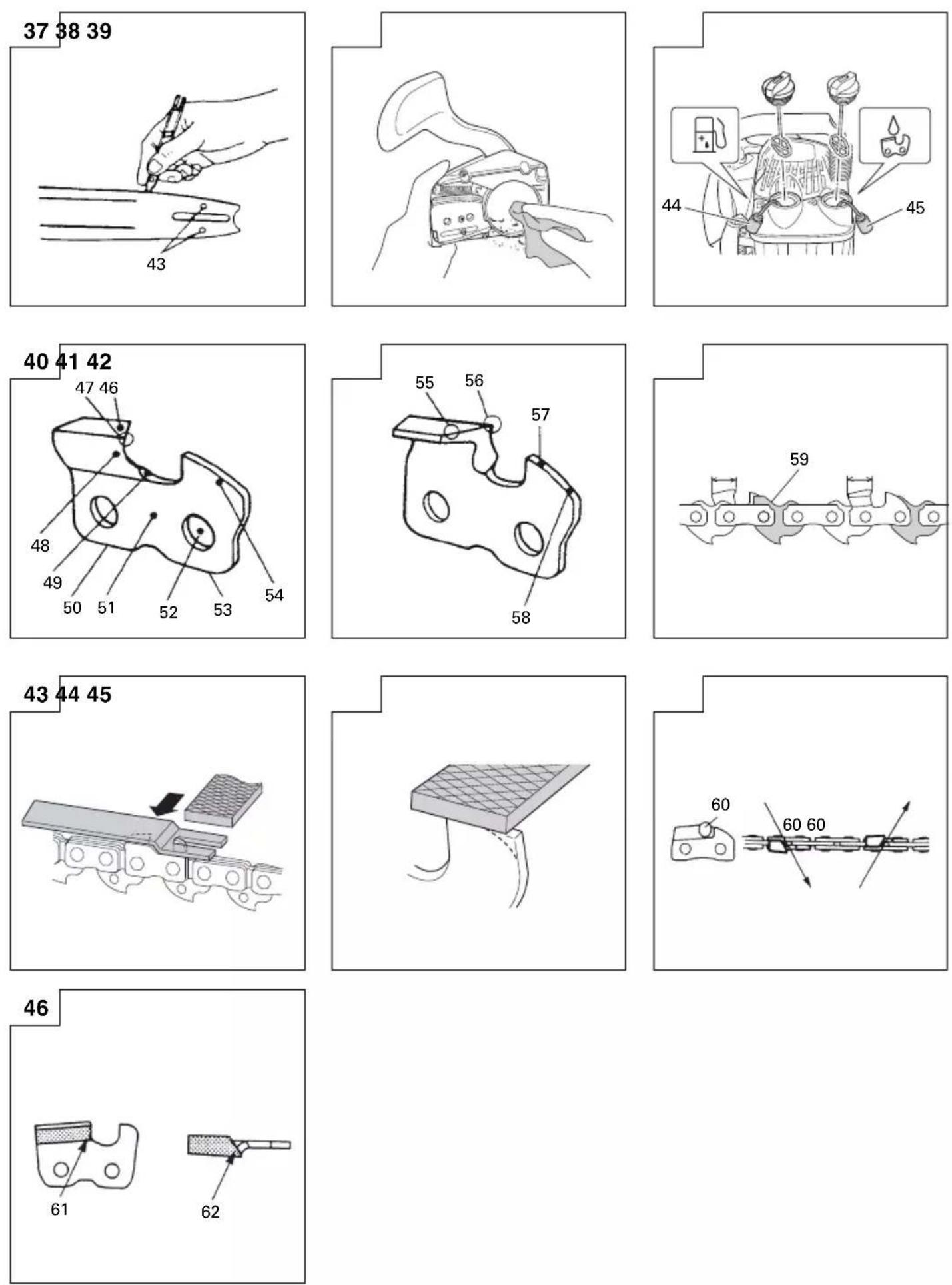 37 38 39

43

44

45

40 41 42

47 46

48

49

50

51

52

53

54

55

56

57

58

59

43 44 45

60

60 60

46

61

62