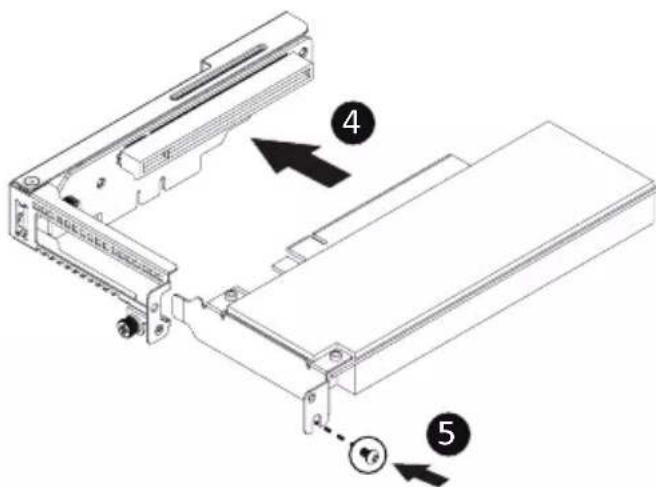 4

5