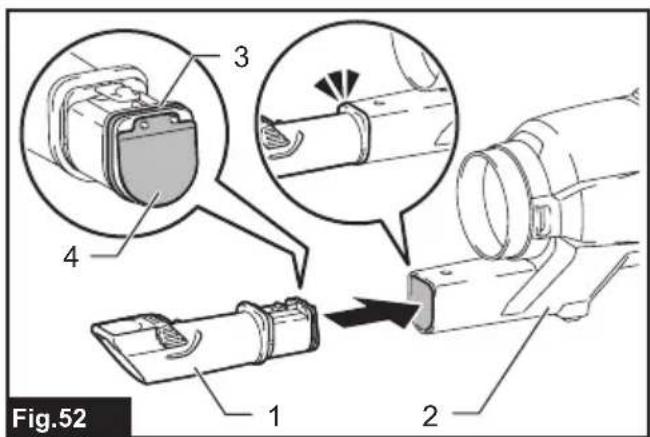 3
4
1
2
Fig.52