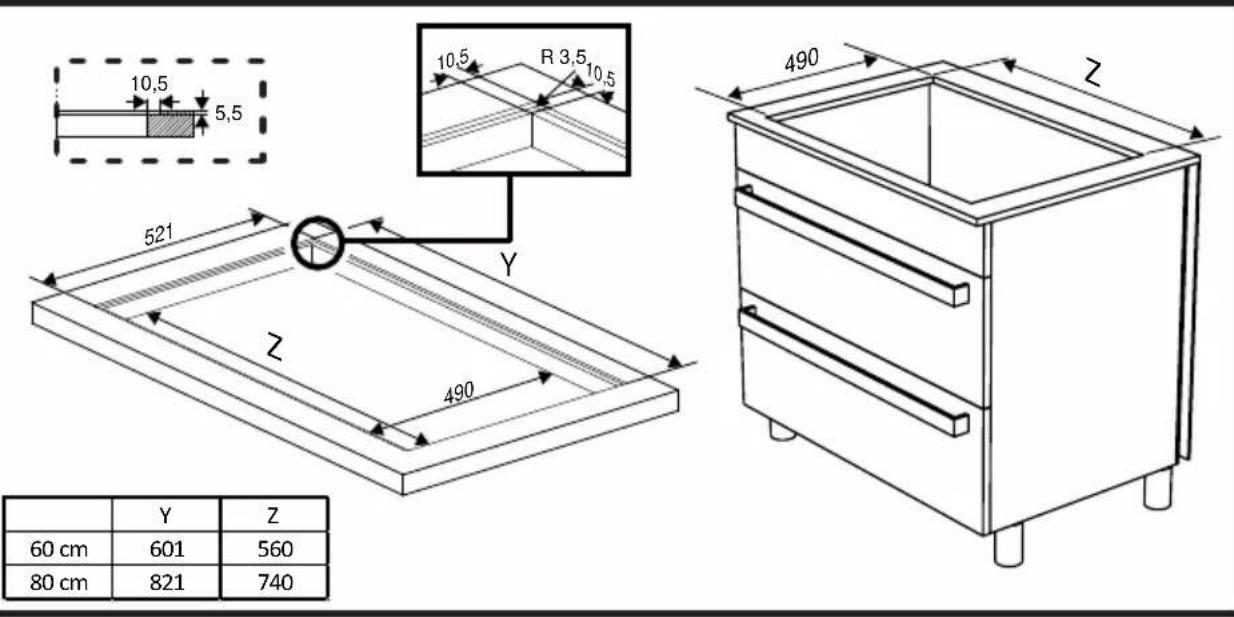 10,5
5,5

10,5
R 3,5
10,5

521
Y
Z
490

490
Z

|  | Y | Z |
|---|---|---|
| 60 cm | 601 | 560 |
| 80 cm | 821 | 740 |