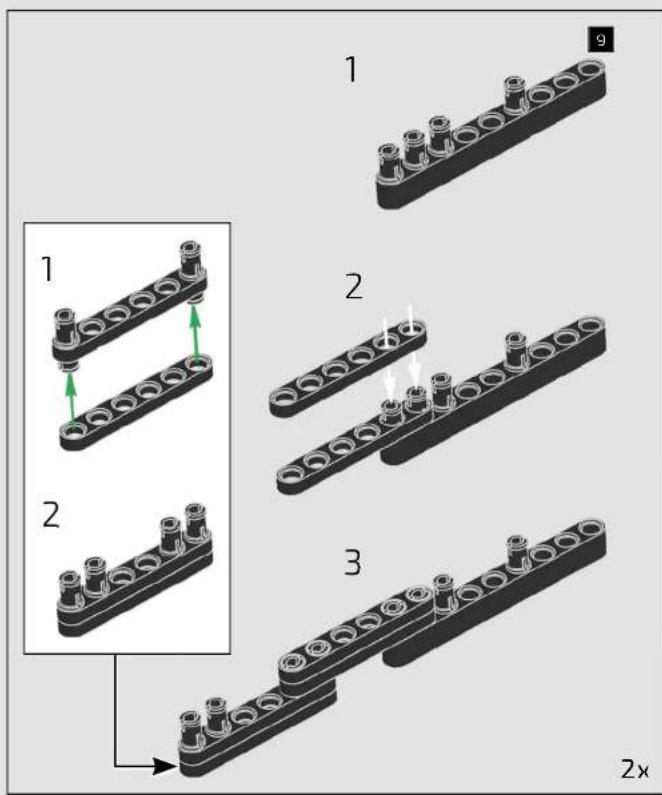 9

1

1

2

2

3

2x