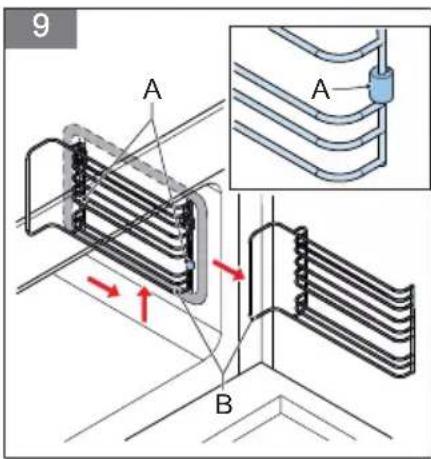 9

A

A

B