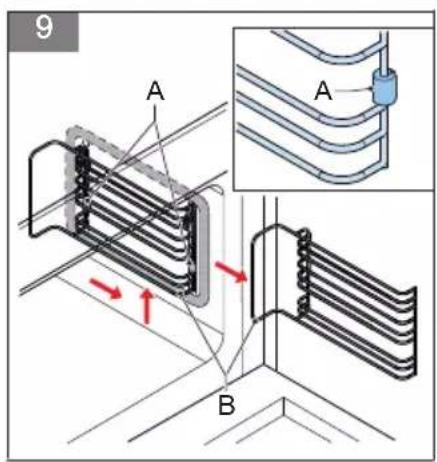 9

A

A

B