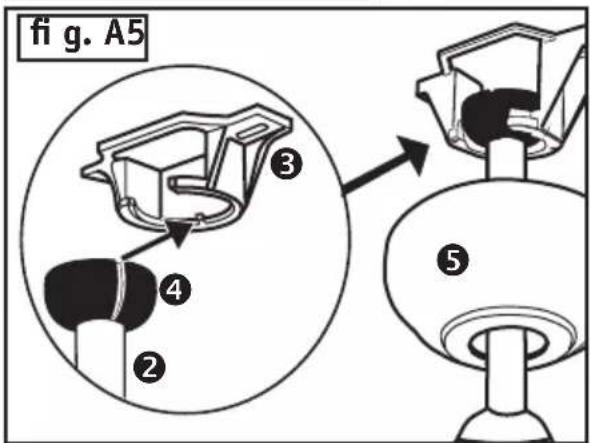 fi g. A5

3

4

2

5