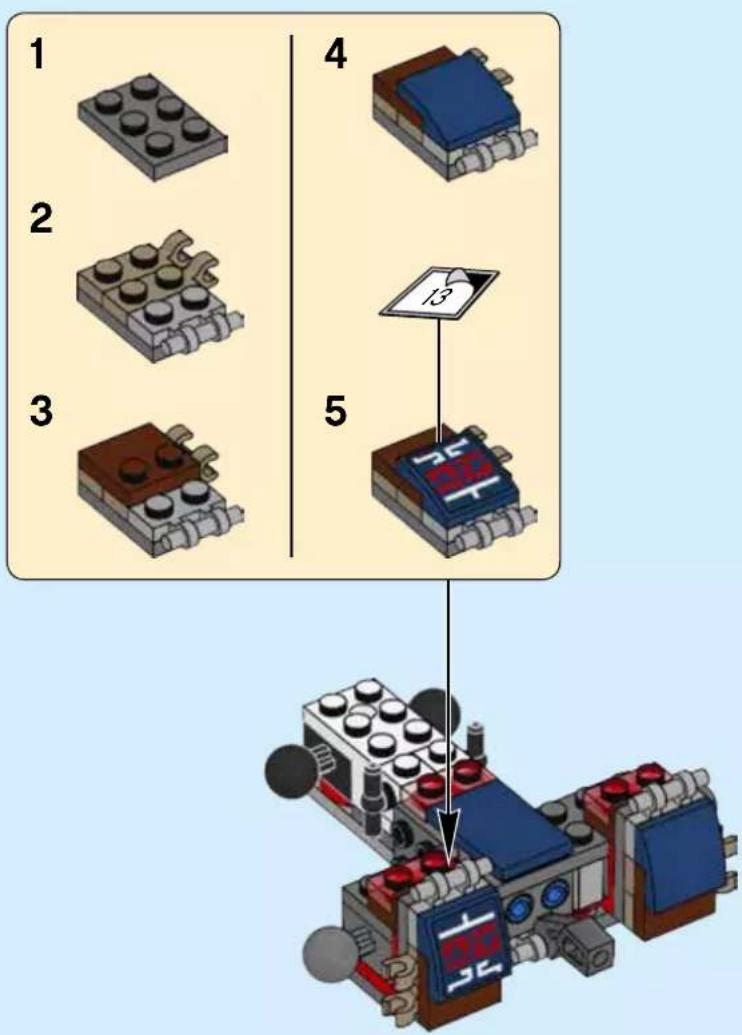 1

2

3

4

13

5