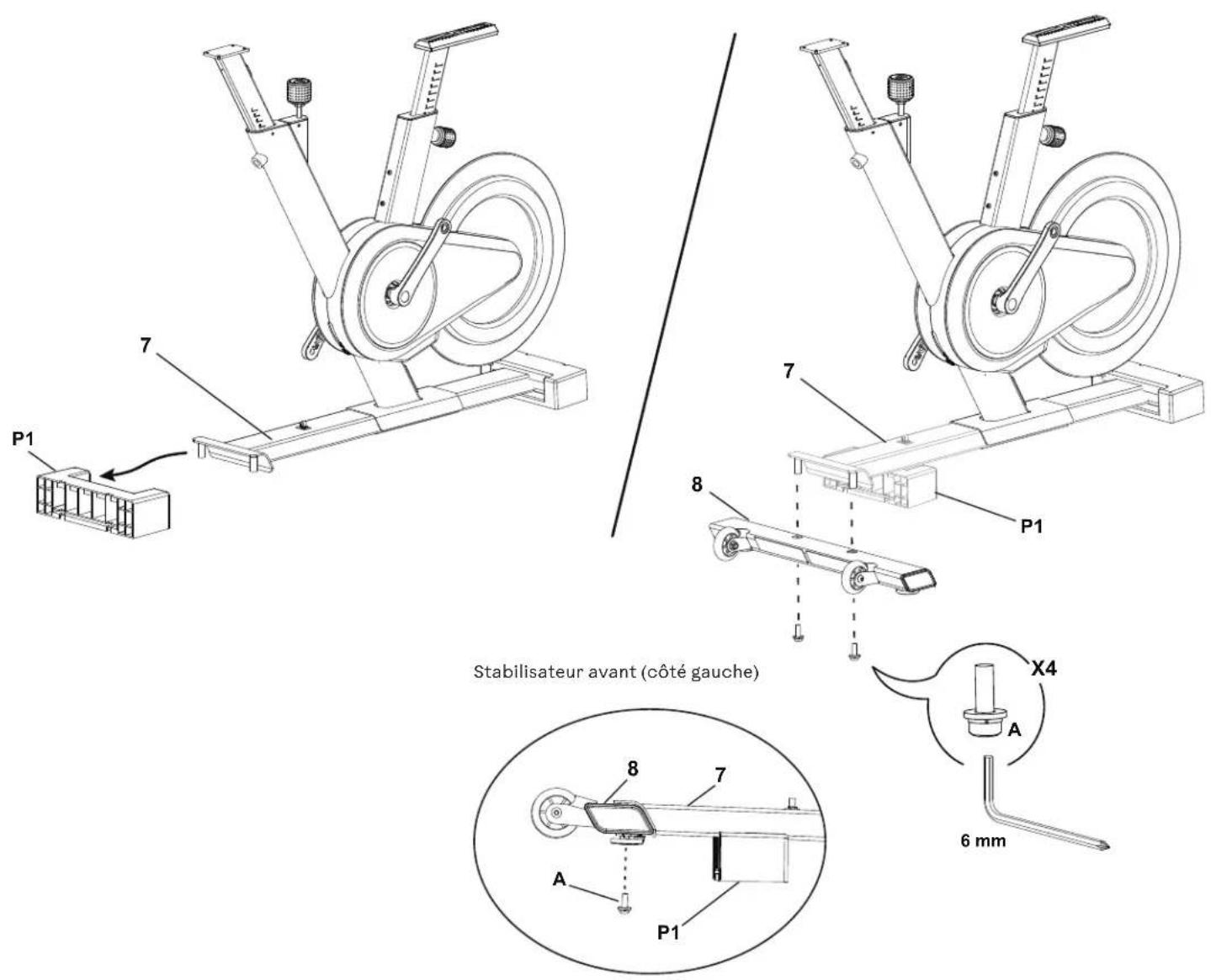 7

P1

7

8

P1

Stabilisateur avant (côté gauche)

X4

A

6 mm

8

7

A

P1