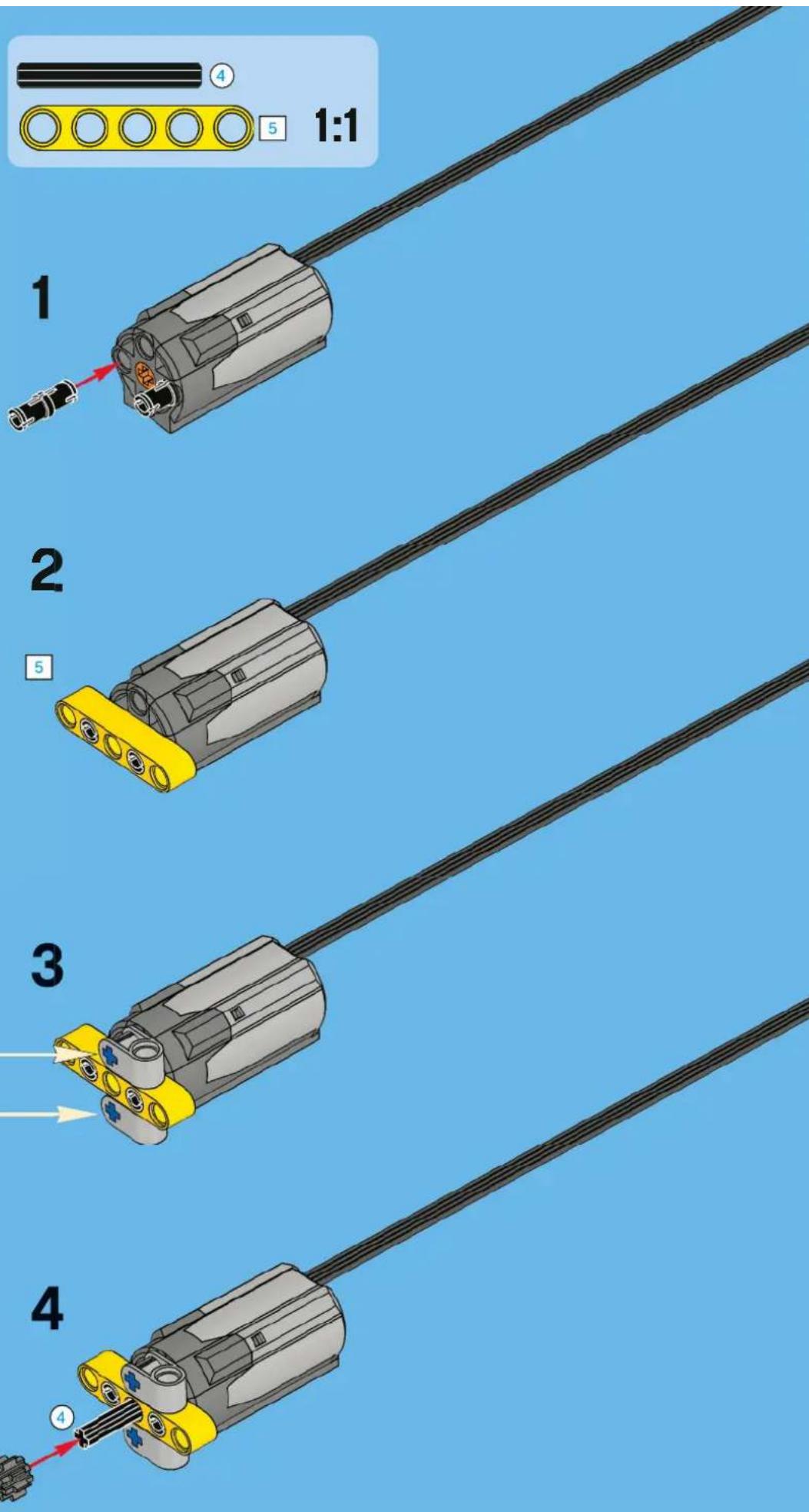 4
5
1:1

1

2

5

3

4

4