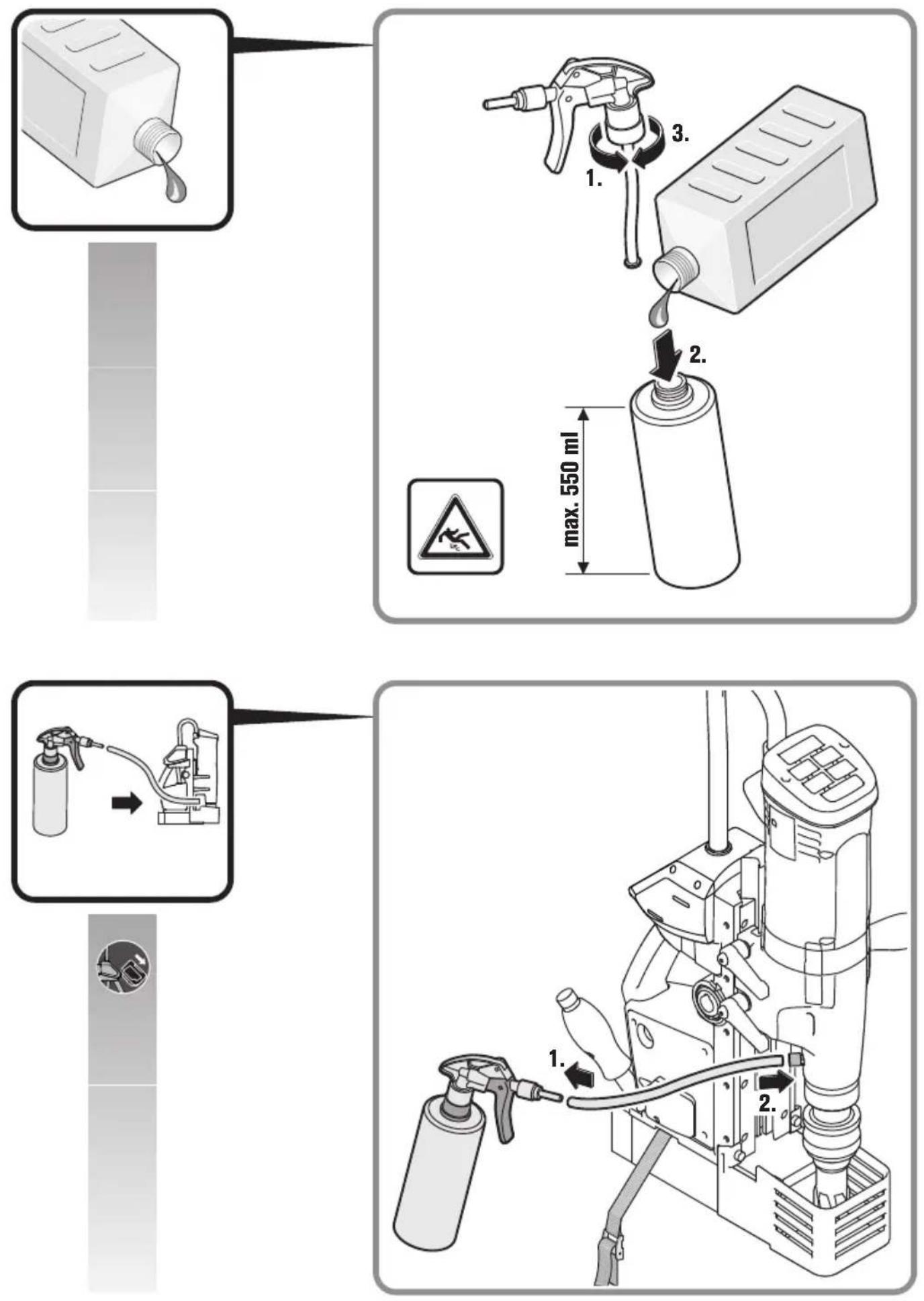 3.
1.
2.
max. 550 ml

1.
2.