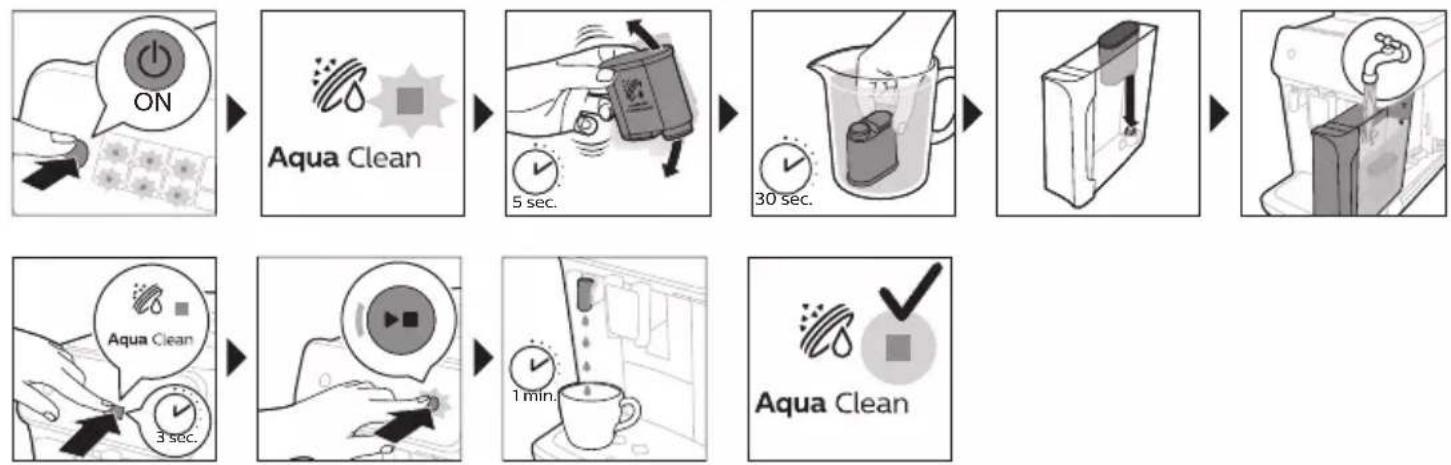 ON

Aqua Clean

5 sec.

30 sec.

Aqua Clean

3 sec.

1 min.

Aqua Clean