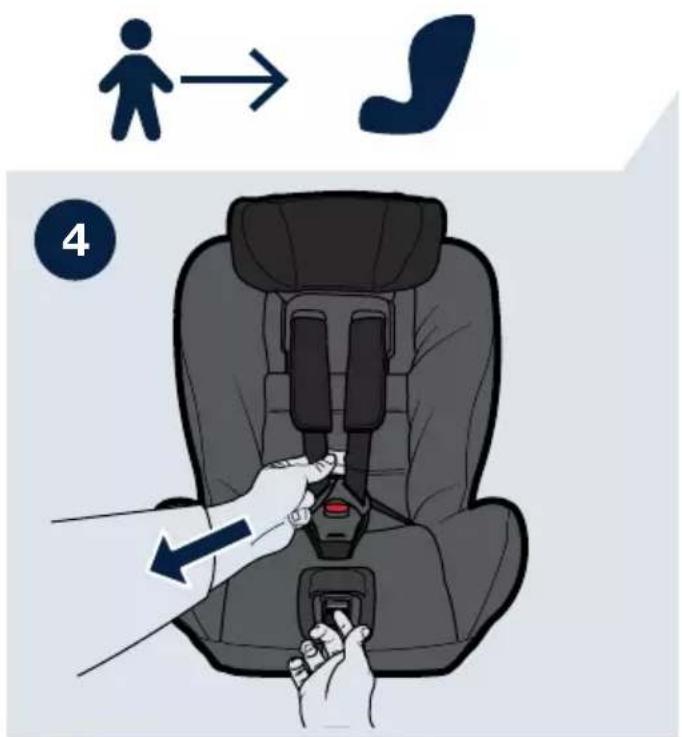 4