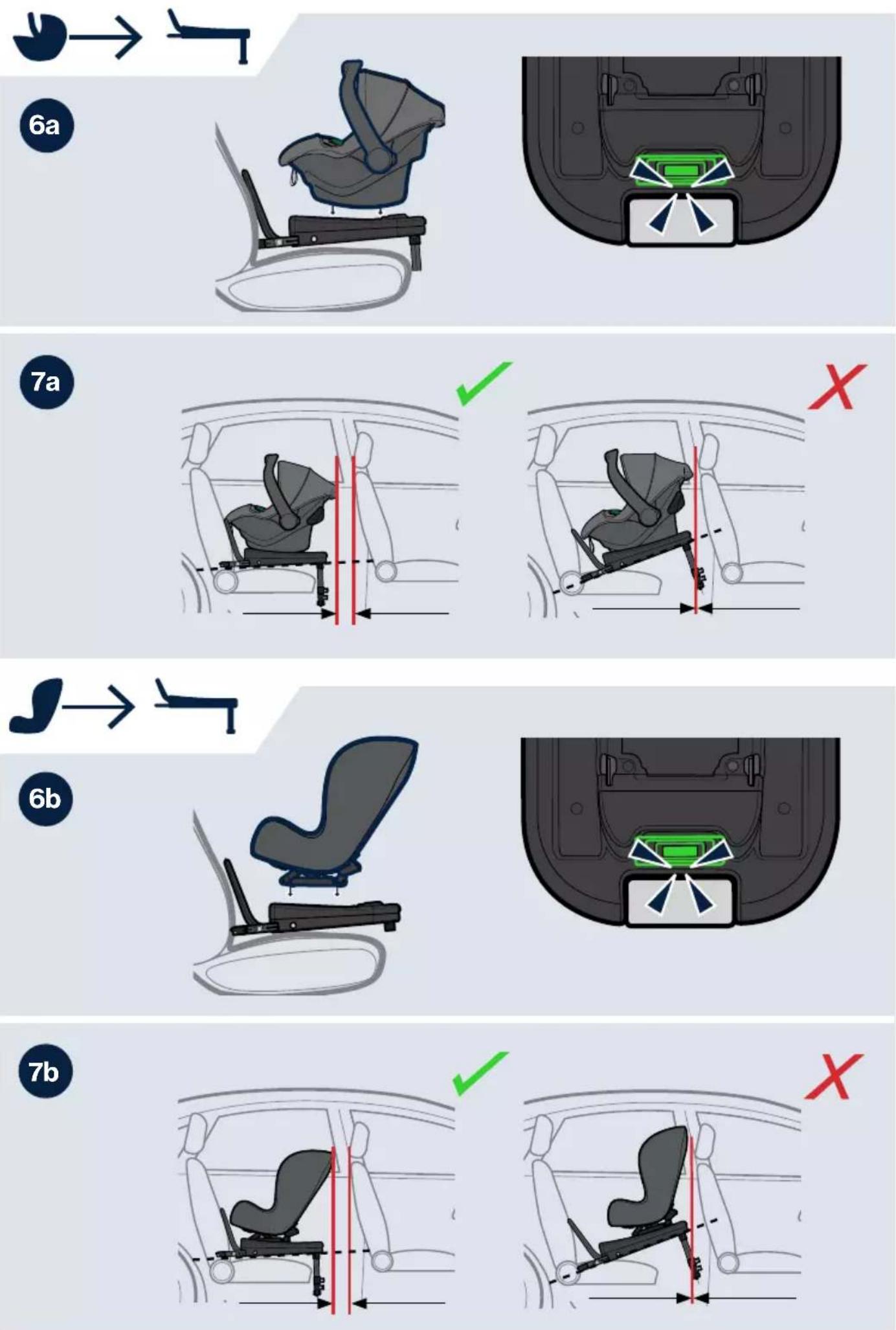 6a

7a

6b

7b