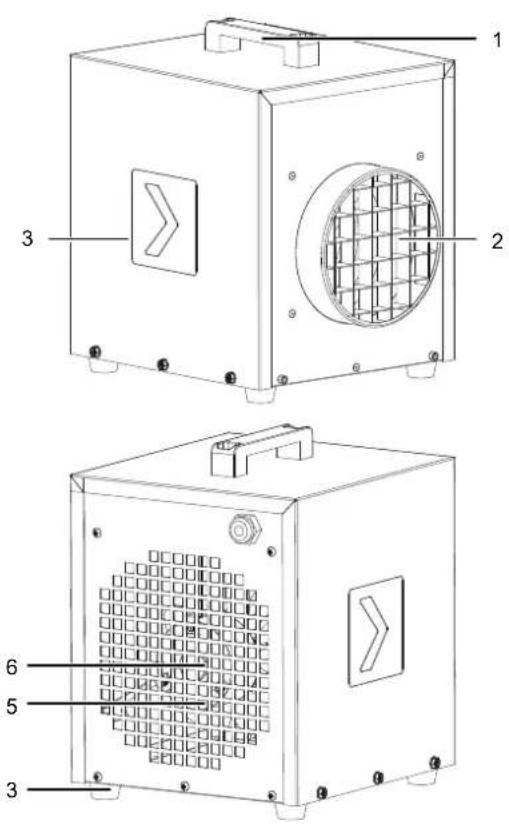 1
3
2
6
5
3