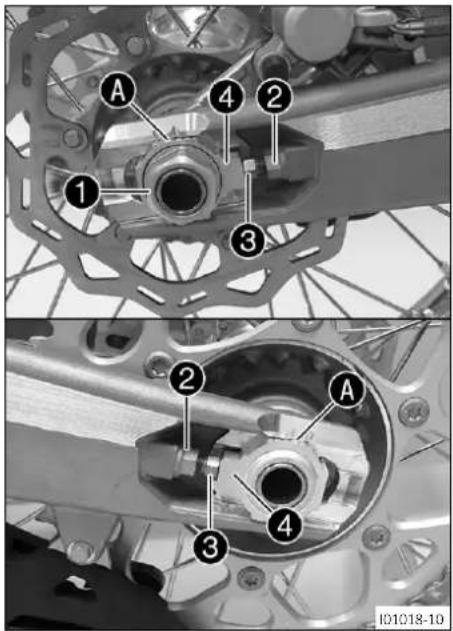 A
4
2
1
3
2
A
4
3
I01018-10