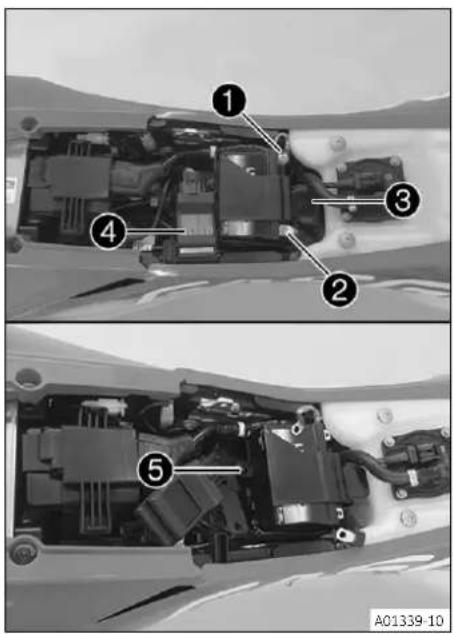 1
3
4
2
5
A01339-10