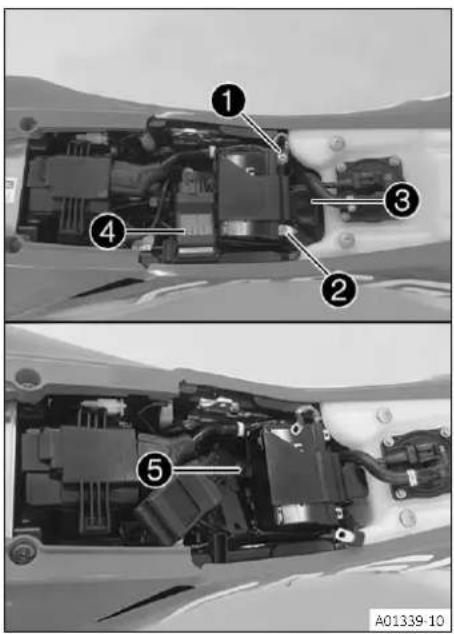 1
3
4
2
5
A01339-10