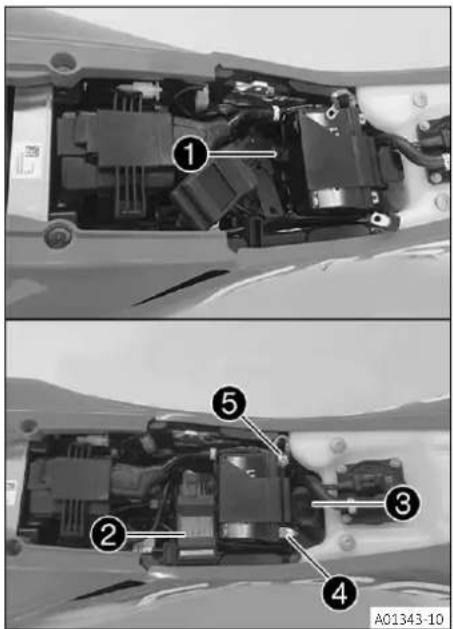 1

5

3

2

4

A01343-10