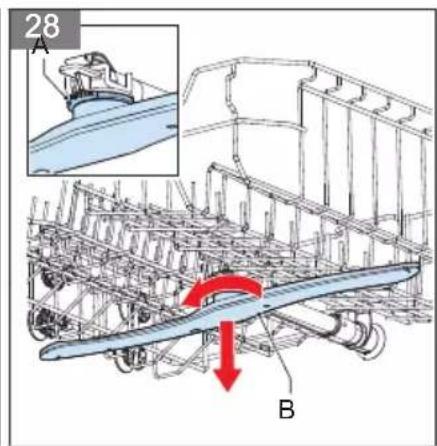 28
A
B