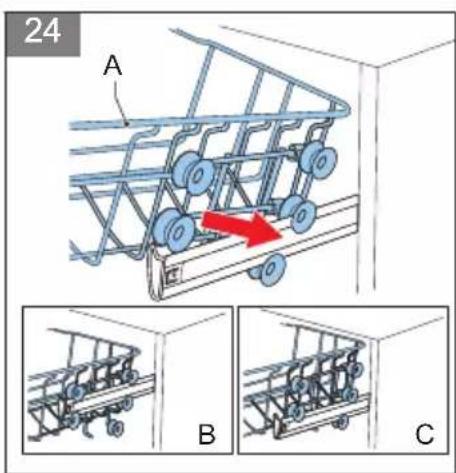 24

A

B

C