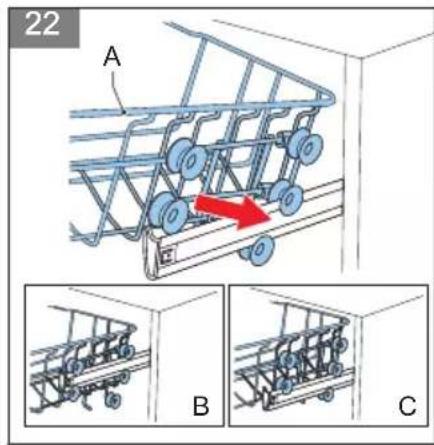 22

A

B

C