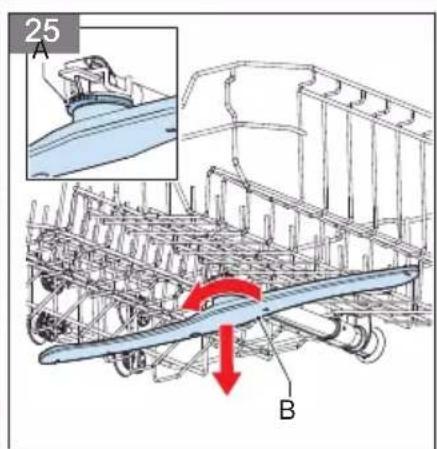 25
A
B