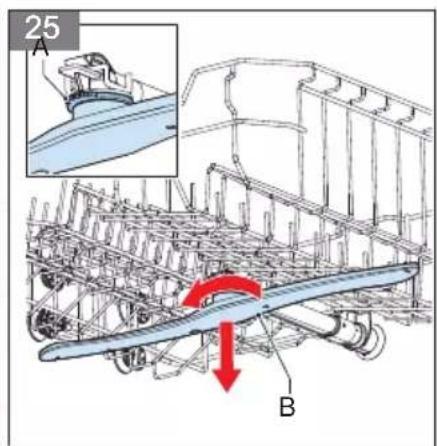 25
A
B