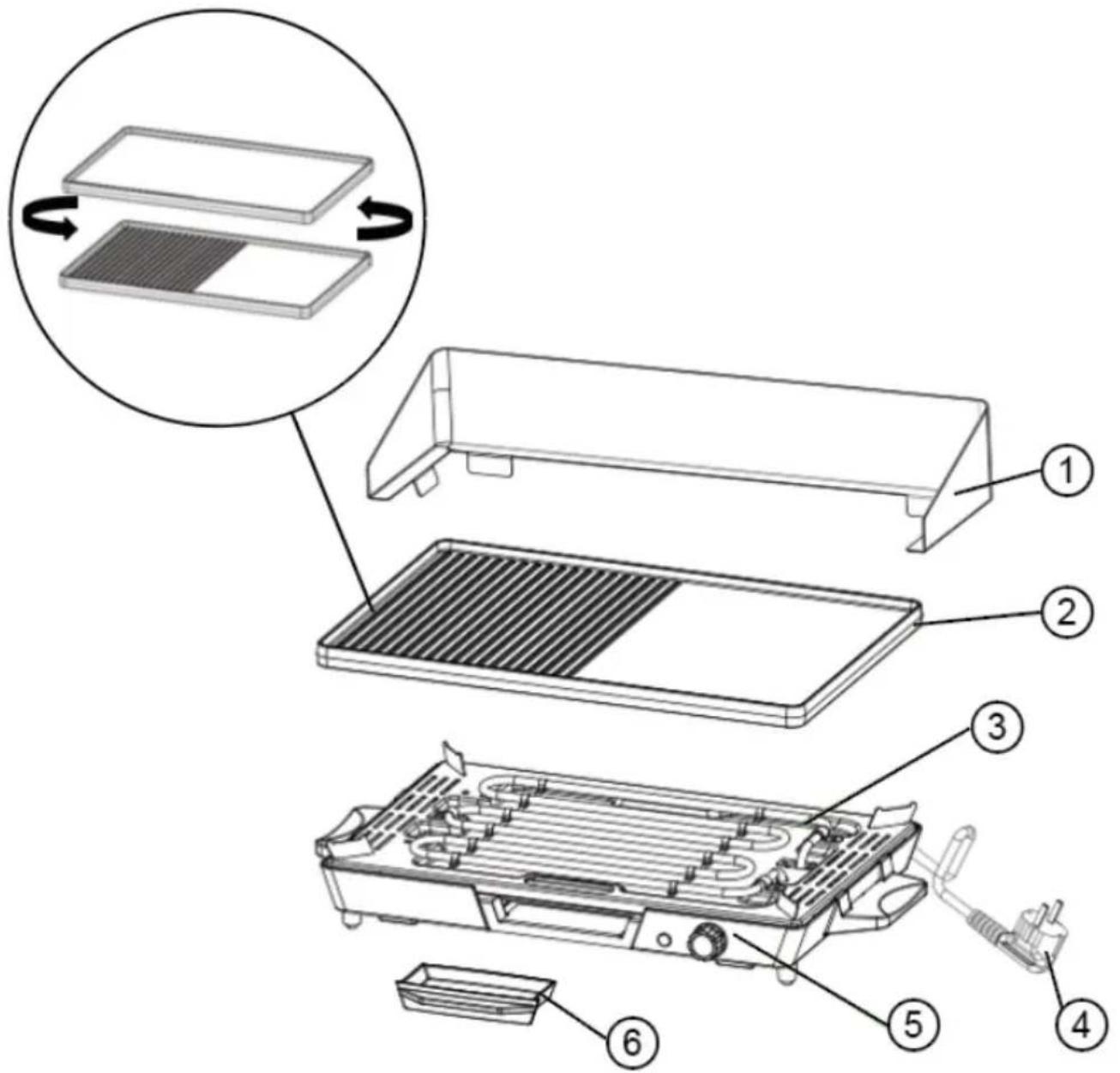 1
2
3
4
5
6