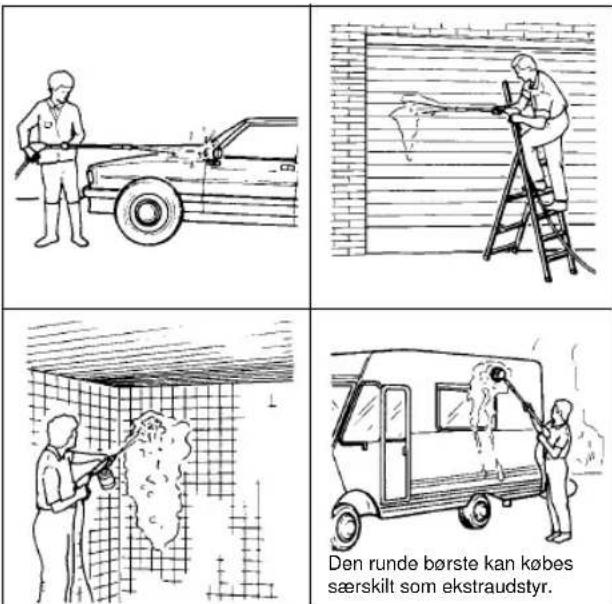 Den runde børste kan købes særskilt som ekstraudstyr.