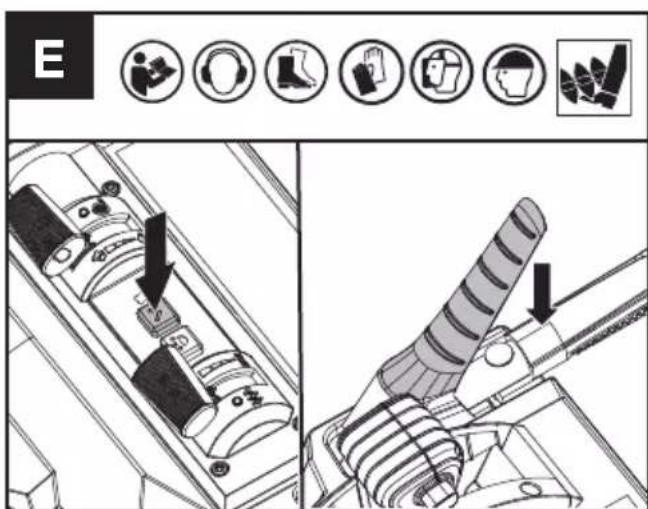 E