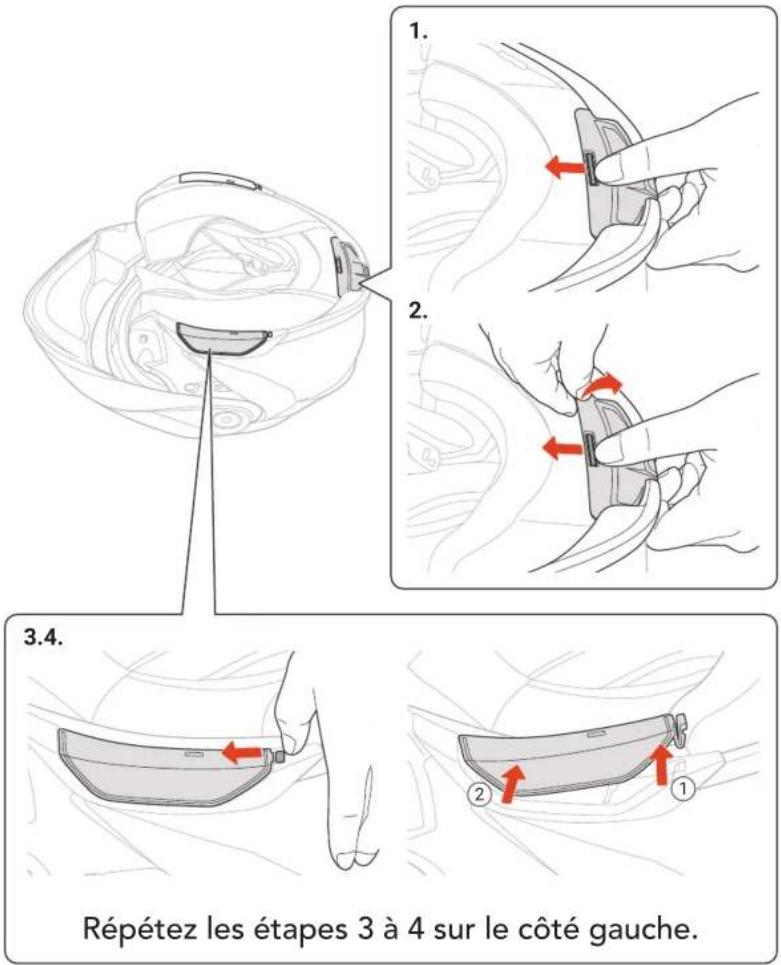 1.

2.

3.4.

2

1

Répétez les étapes 3 à 4 sur le côté gauche.