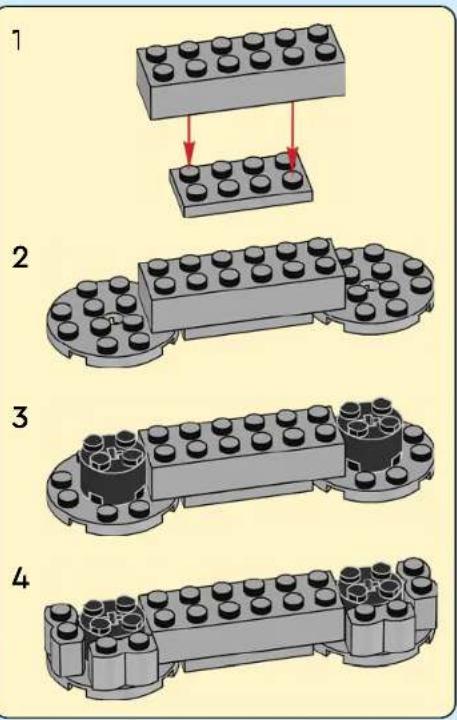 1

2

3

4