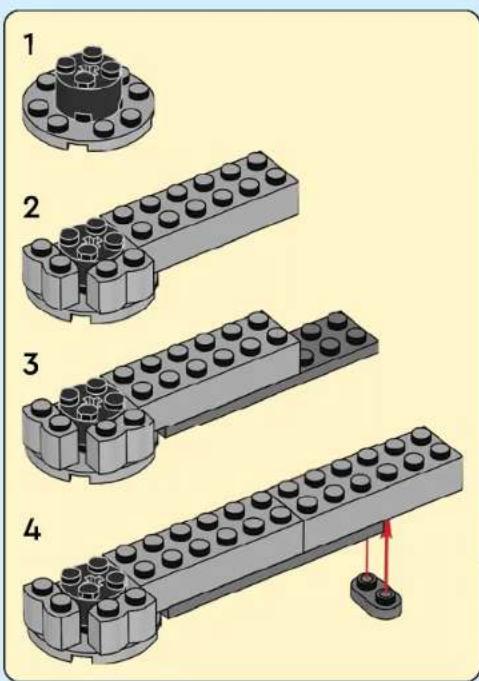 1

2

3

4