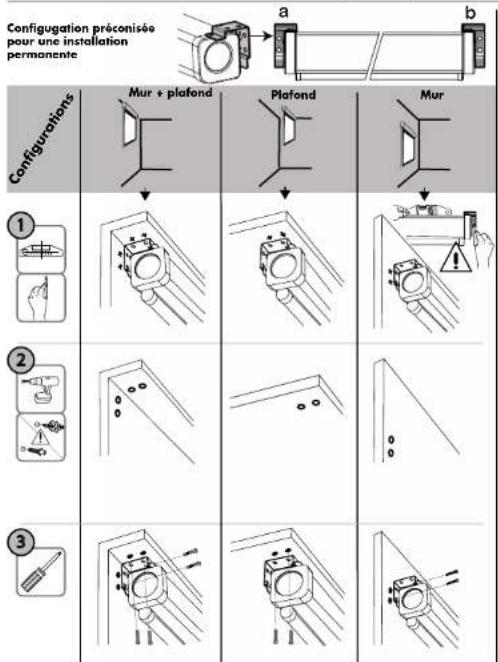 Configugation préconisée pour une installation permanente

a

b

Configurations

Mur + plafond

Plafond

Mur

1

2

3