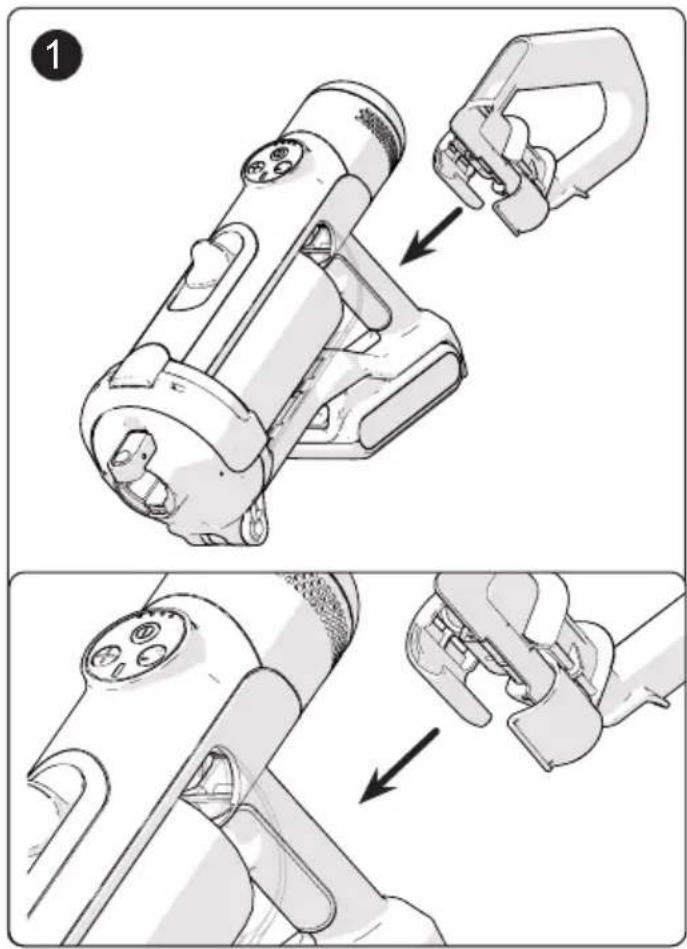 1