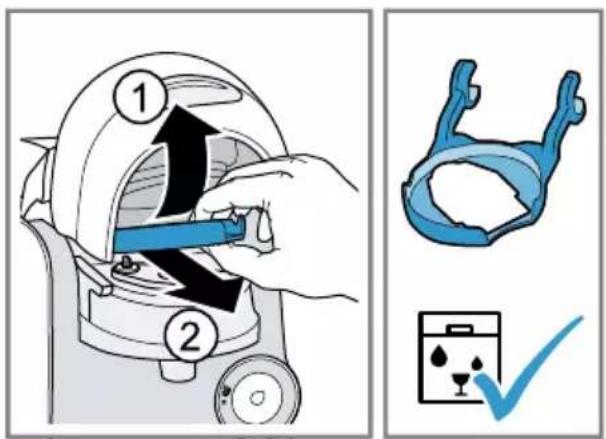 1

2