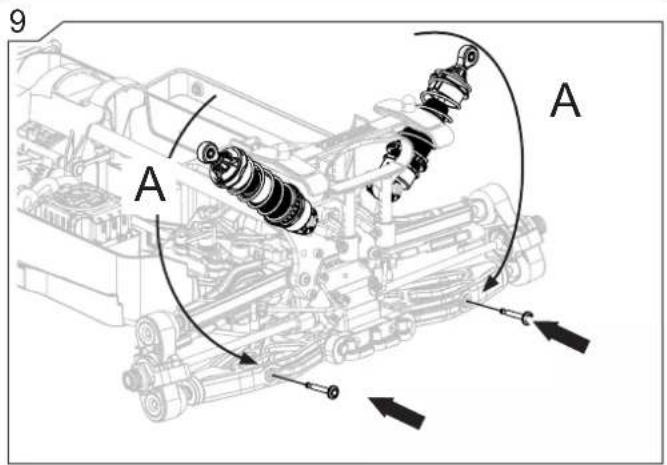 9

A

A