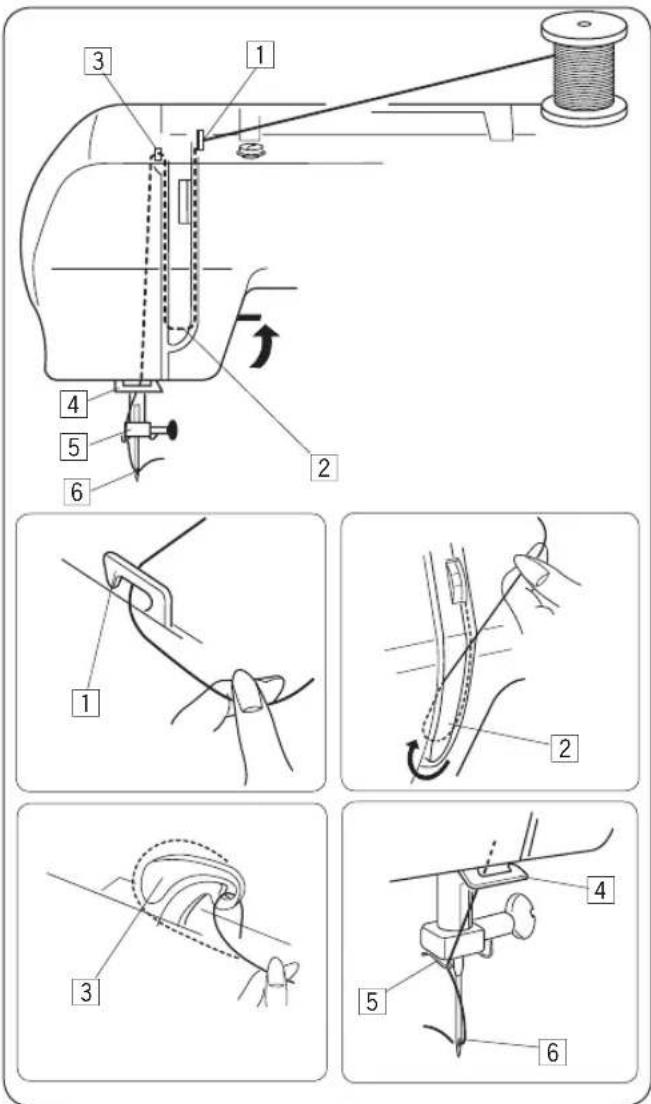 3
1
4
5
6
2

1

2

3

4
5
6