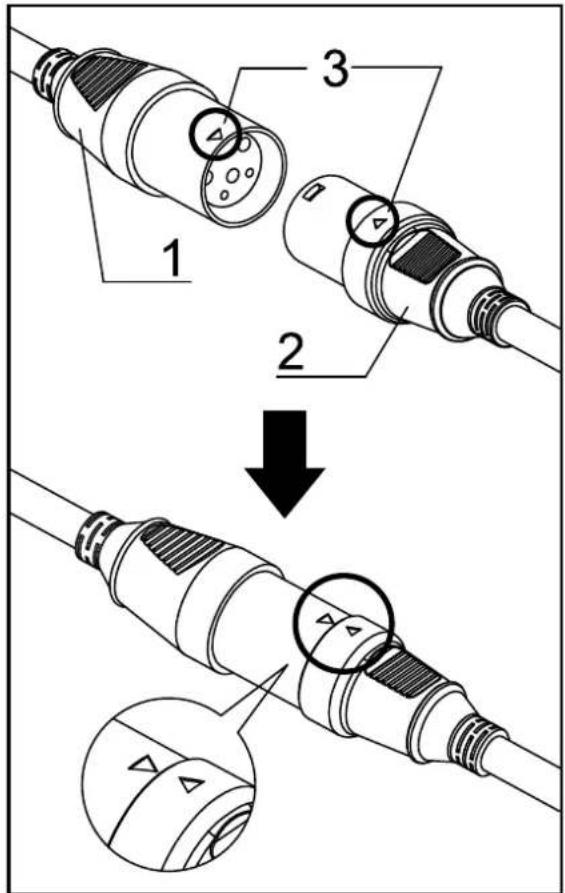 3
1
2