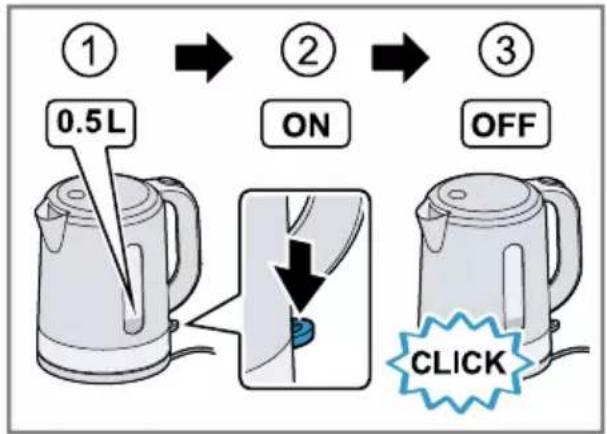 ① ② ③

0.5L

ON

OFF

CLICK