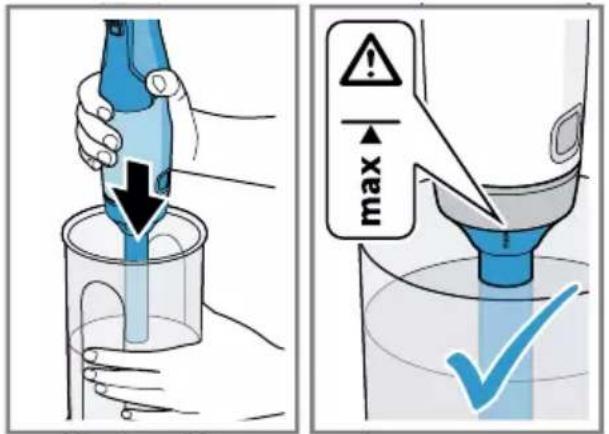 max