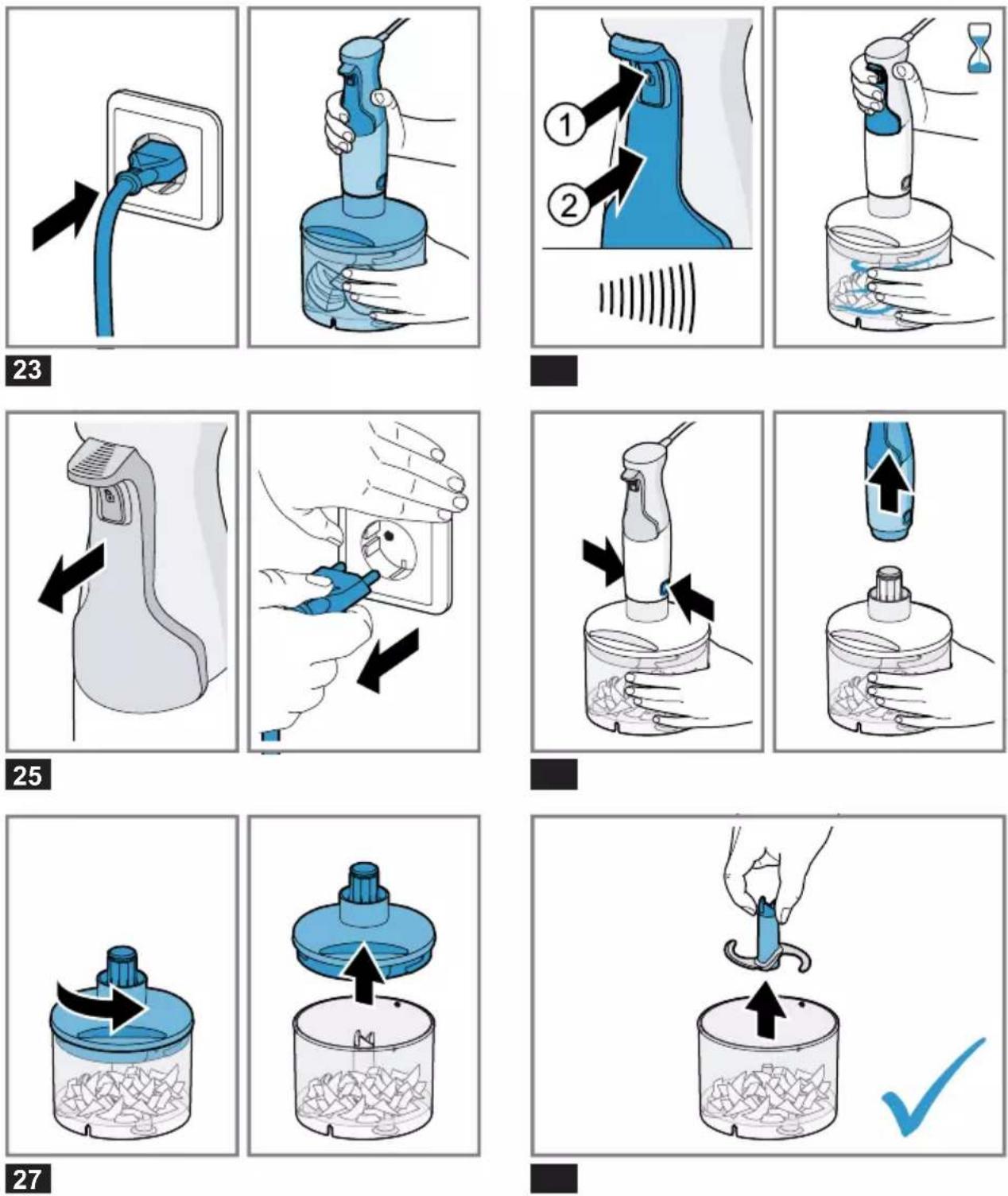 23

1

2

25

27