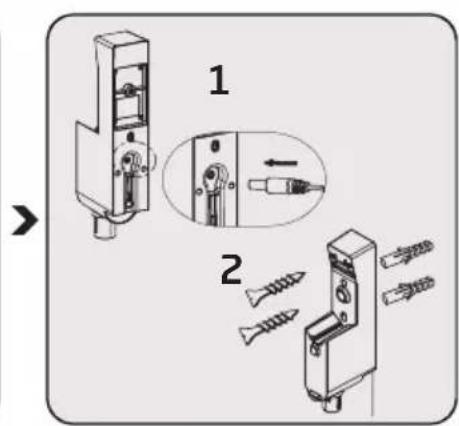 1

2