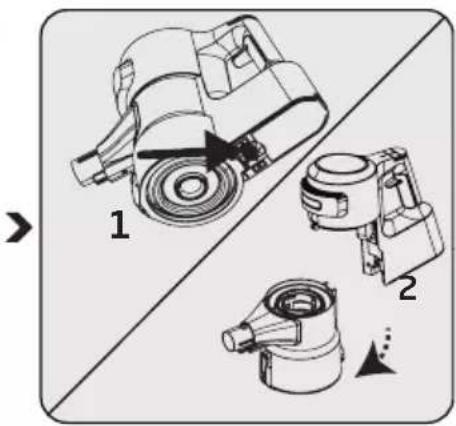 1

2