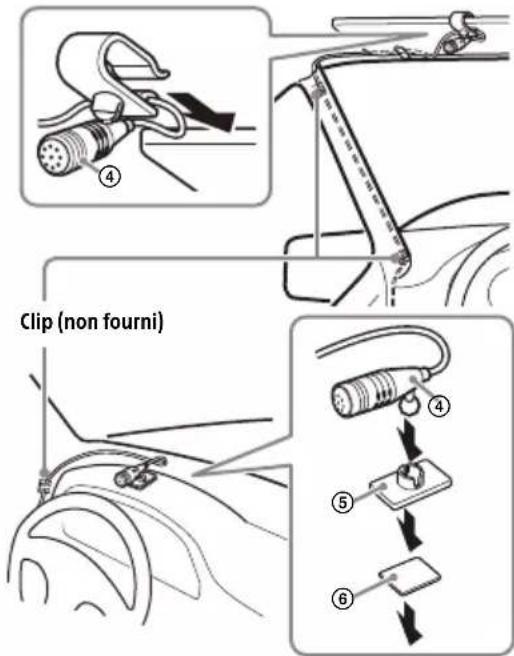 ④

Clip (non fourni)

④

⑤

⑥