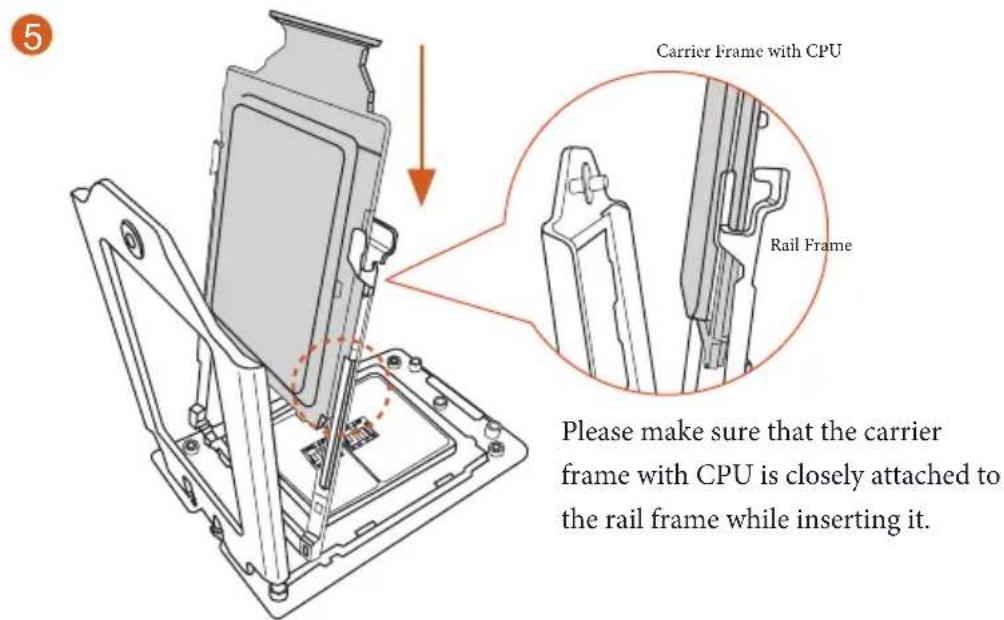 5

Carrier Frame with CPU

Rail Frame

Please make sure that the carrier frame with CPU is closely attached to the rail frame while inserting it.